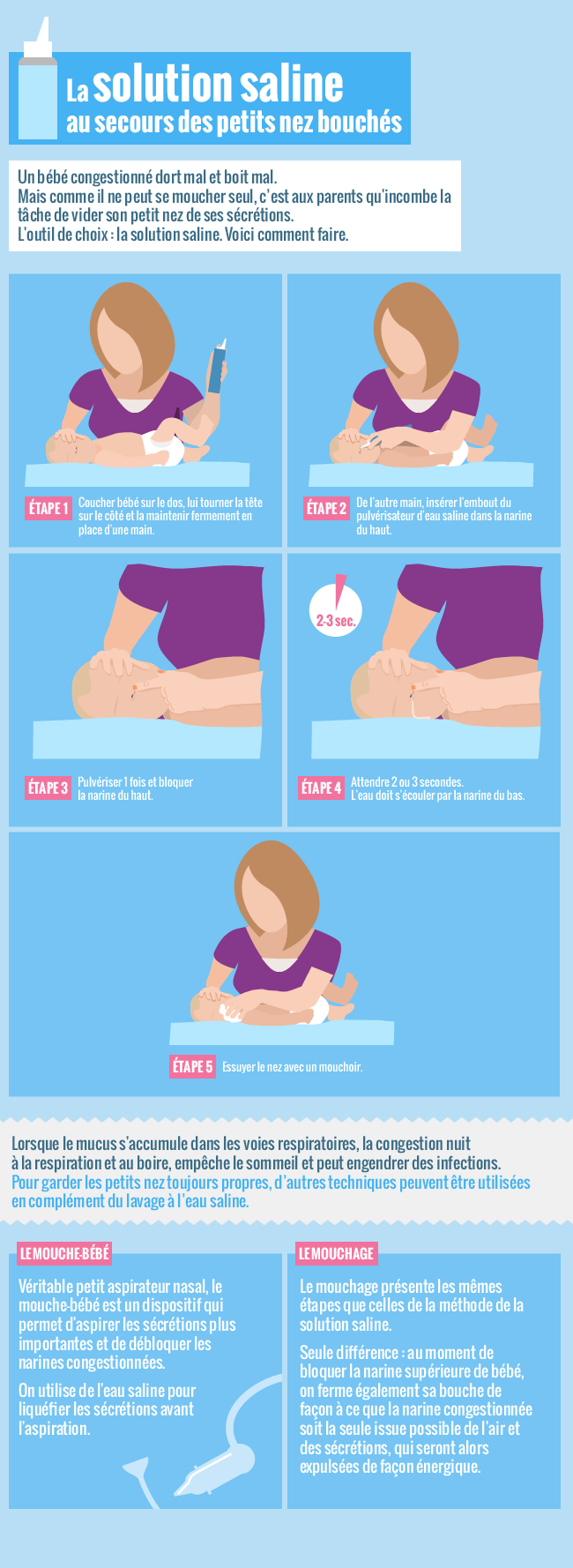 La solution saline
au secours des petits nez bouchés

Un bébé congestionné dort mal et boit mal.
Mais comme il ne peut se moucher seul, c'est aux parents qu'incombe la tâche de vider son petit nez de ses sécrétions.
L'outil de choix : la solution saline. Voici comment faire.

ÉTAPE 1 Coucher bébé sur le dos, lui tourner la tête sur le côté et la maintenir fermement en place d'une main.

ÉTAPE 2 De l'autre main, insérer l'embout du pulvérisateur d'eau saline dans la narine du haut.

ÉTAPE 3 Pulvériser 1 fois et bloquer la narine du haut.

2-3 sec.

ÉTAPE 4 Attendre 2 ou 3 secondes. L'eau doit s'écouler par la narine du bas.

ÉTAPE 5 Essuyer le nez avec un mouchoir.

Lorsque le mucus s'accumule dans les voies respiratoires, la congestion nuit à la respiration et au boire, empêche le sommeil et peut engendrer des infections.
Pour garder les petits nez toujours propres, d'autres techniques peuvent être utilisées en complément du lavage à l'eau saline.

LE MOUCHE-BÉBÉ

Véritable petit aspirateur nasal, le mouche-bébé est un dispositif qui permet d'aspirer les sécrétions plus importantes et de débloquer les narines congestionnées.

On utilise de l'eau saline pour liquéfier les sécrétions avant l'aspiration.

LE MOUCHAGE

Le mouchage présente les mêmes étapes que celles de la méthode de la solution saline.

Seule différence : au moment de bloquer la narine supérieure de bébé, on ferme également sa bouche de façon à ce que la narine congestionnée soit la seule issue possible de l'air et des sécrétions, qui seront alors expulsées de façon énergique.